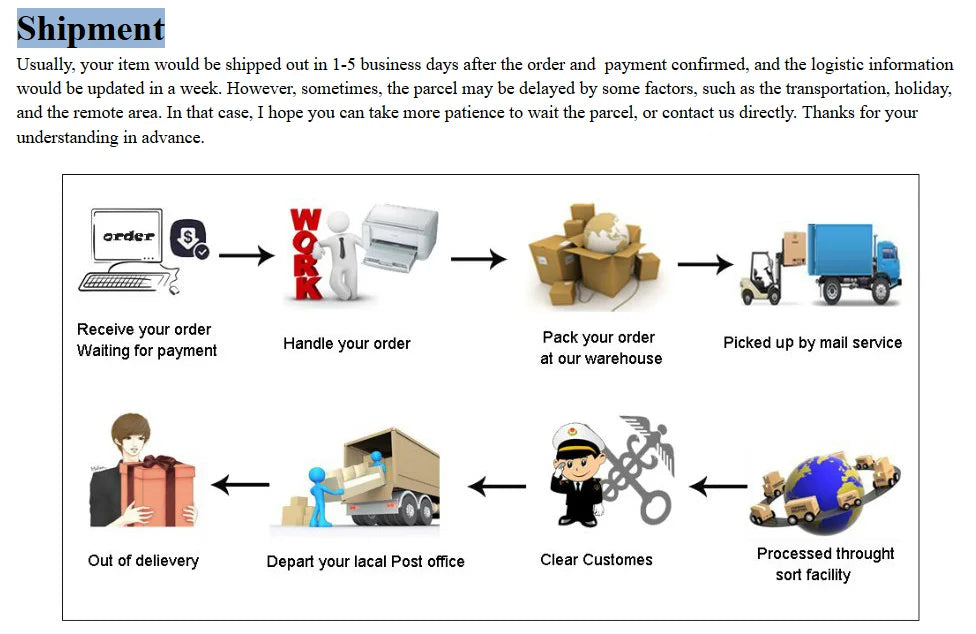 Shipment

Usually, your item would be shipped out in 1-5 business days after the order and payment confirmed, and the logistic information would be updated in a week. However, sometimes, the parcel may be delayed by some factors, such as the transportation, holiday, and the remote area. In that case, I hope you can take more patience to wait the parcel, or contact us directly. Thanks for your understanding in advance.

order

WORK

Receive your order
Waiting for payment

Handle your order

Pack your order
at our warehouse

Picked up by mail service

Out of delievery

Depart your lacal Post office

Clear Customes

Processed throught
sort facility